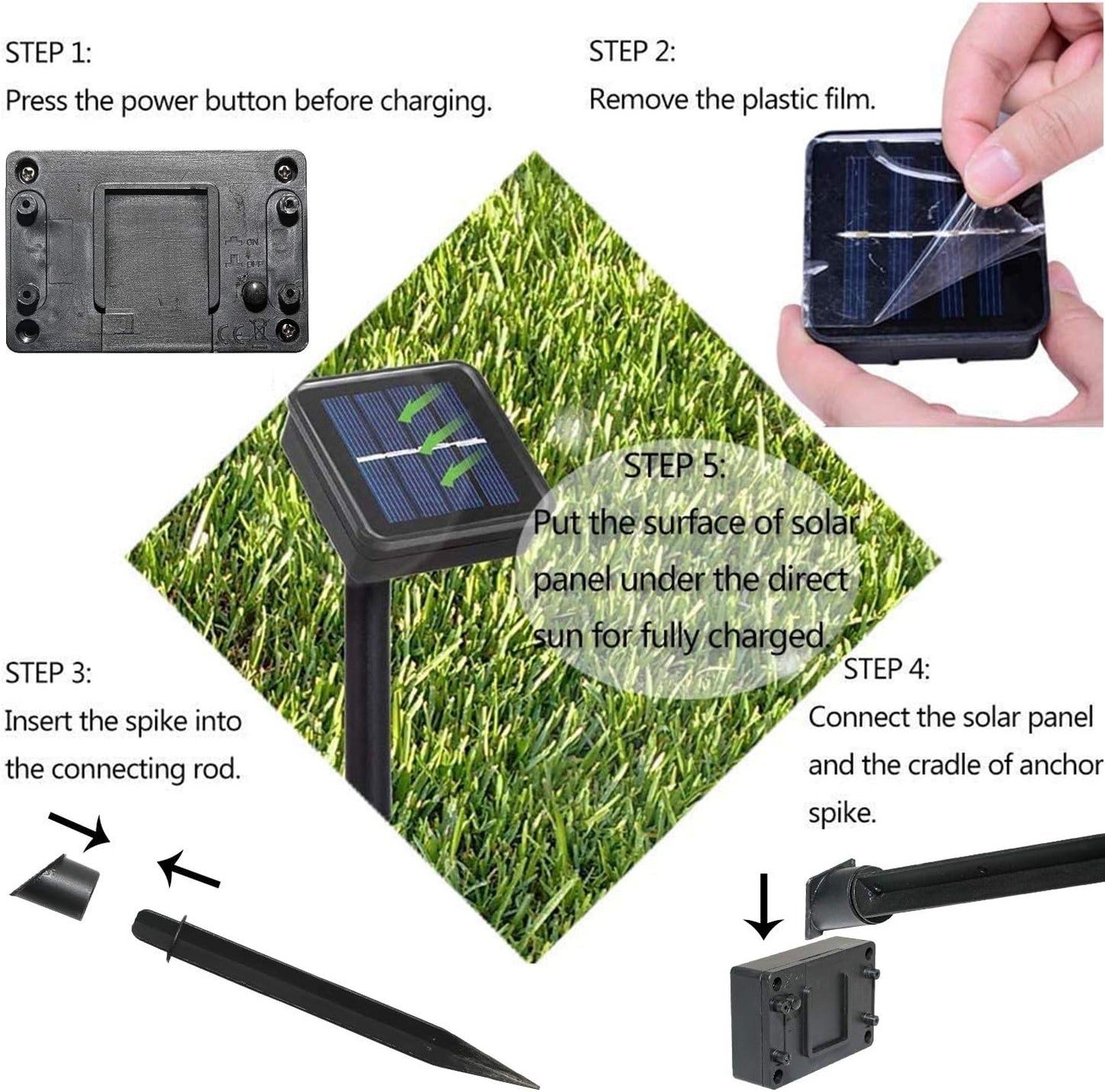 STEP 1:
Press the power button before charging.

ON
OFF
CE

STEP 2:
Remove the plastic film.

STEP 5:
Put the surface of solar panel under the direct sun for fully charged.

STEP 3:
Insert the spike into the connecting rod.

STEP 4:
Connect the solar panel and the cradle of anchor spike.