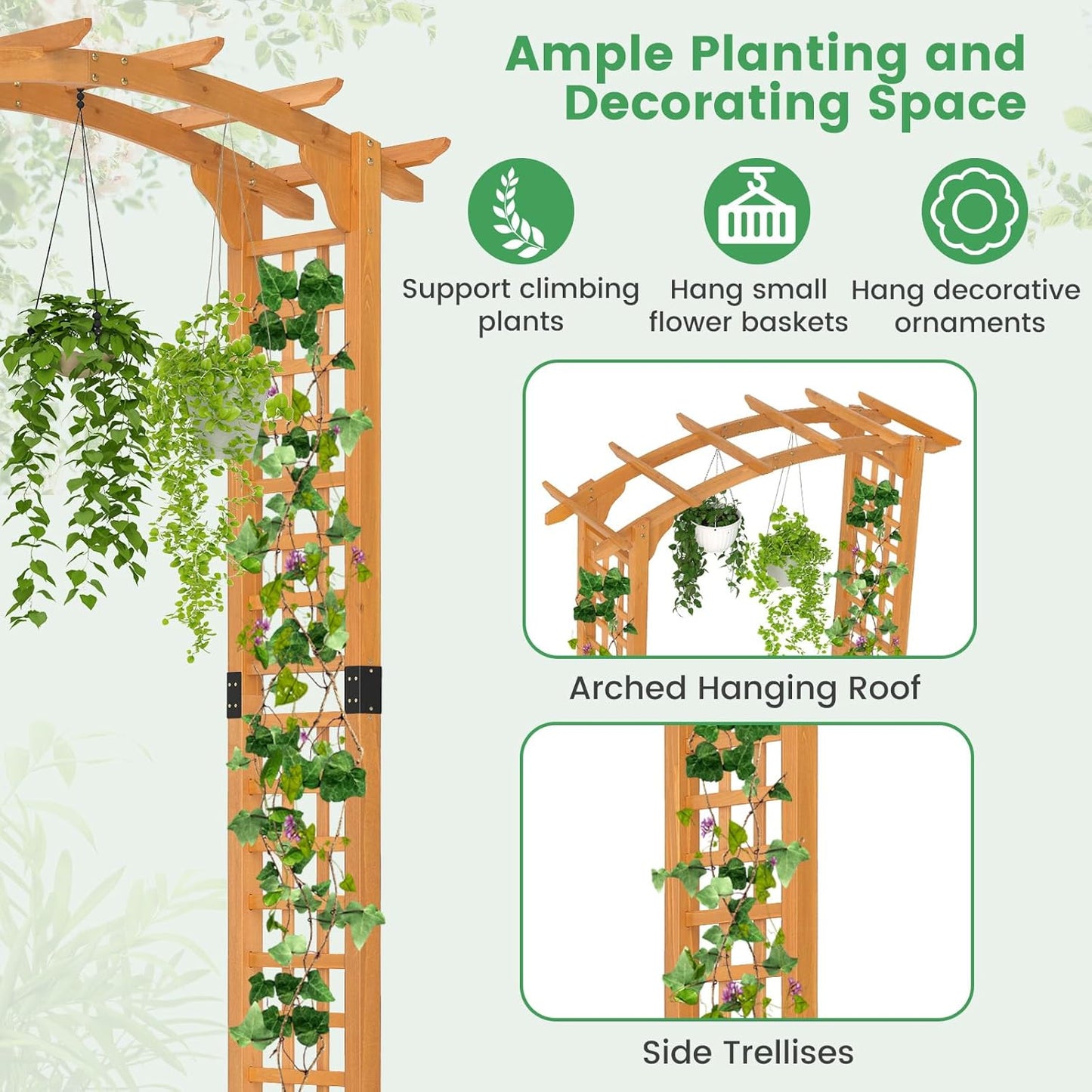 Ample Planting and Decorating Space

Support climbing plants

Hang small flower baskets

Hang decorative ornaments

Arched Hanging Roof

Side Trellises